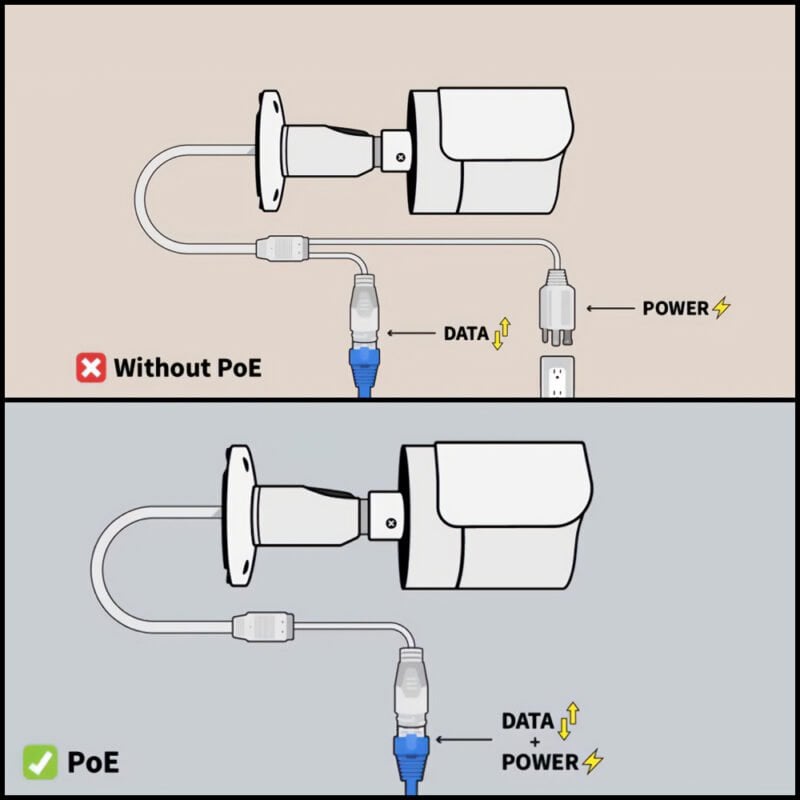 POWER

DATA

Without PoE

DATA
+
POWER

PoE